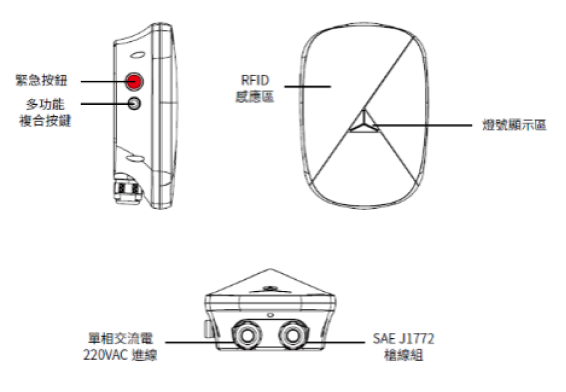 緊急按鈕

多功能
複合按鍵

RFID
感應區

燈號顯示區

單相交流電
220VAC 進線

SAE J1772
槍線組